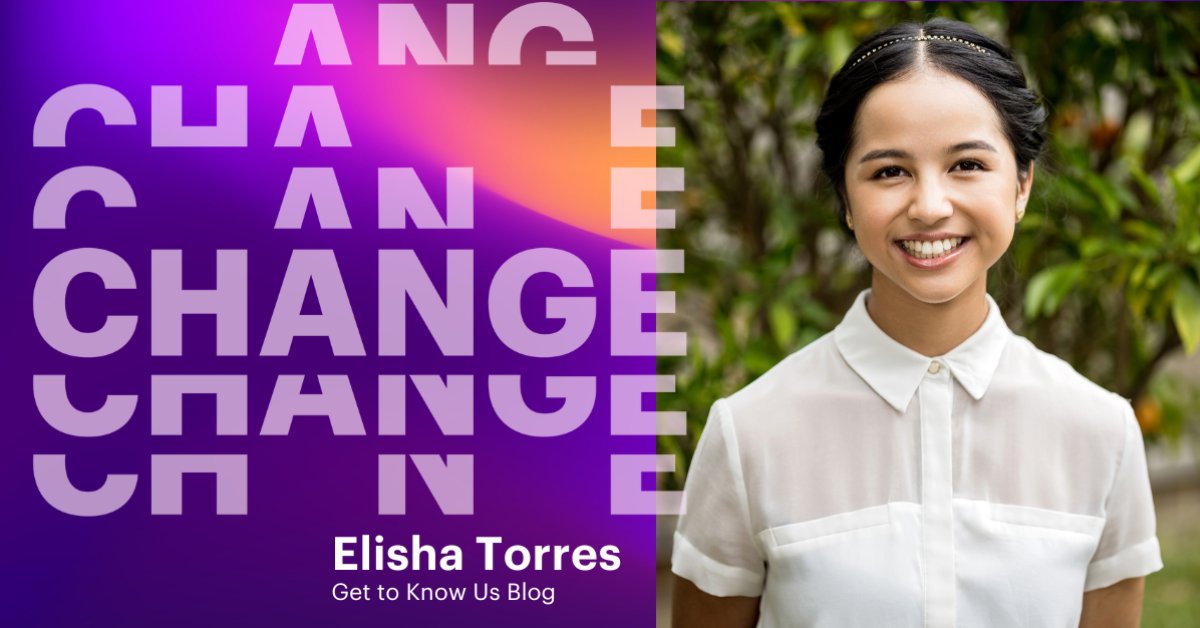 CHANGE

Elisha Torres
Get to Know Us Blog