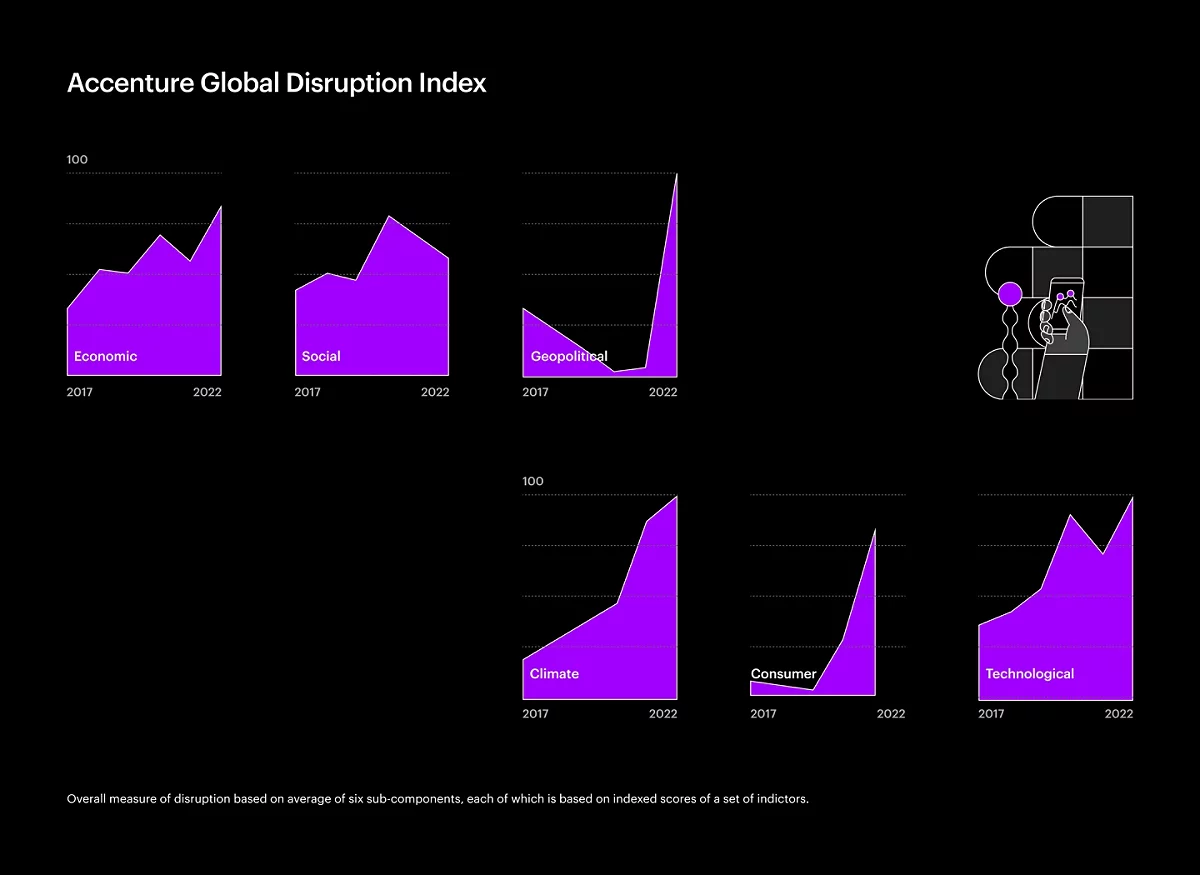 Accenture Global Disruption Index

100

Economic
2017 2022

Social
2017 2022

Geopolitical
2017 2022

100

Climate
2017 2022

Consumer
2017 2022

Technological
2017 2022

Overall measure of disruption based on average of six sub-components, each of which is based on indexed scores of a set of indictors.